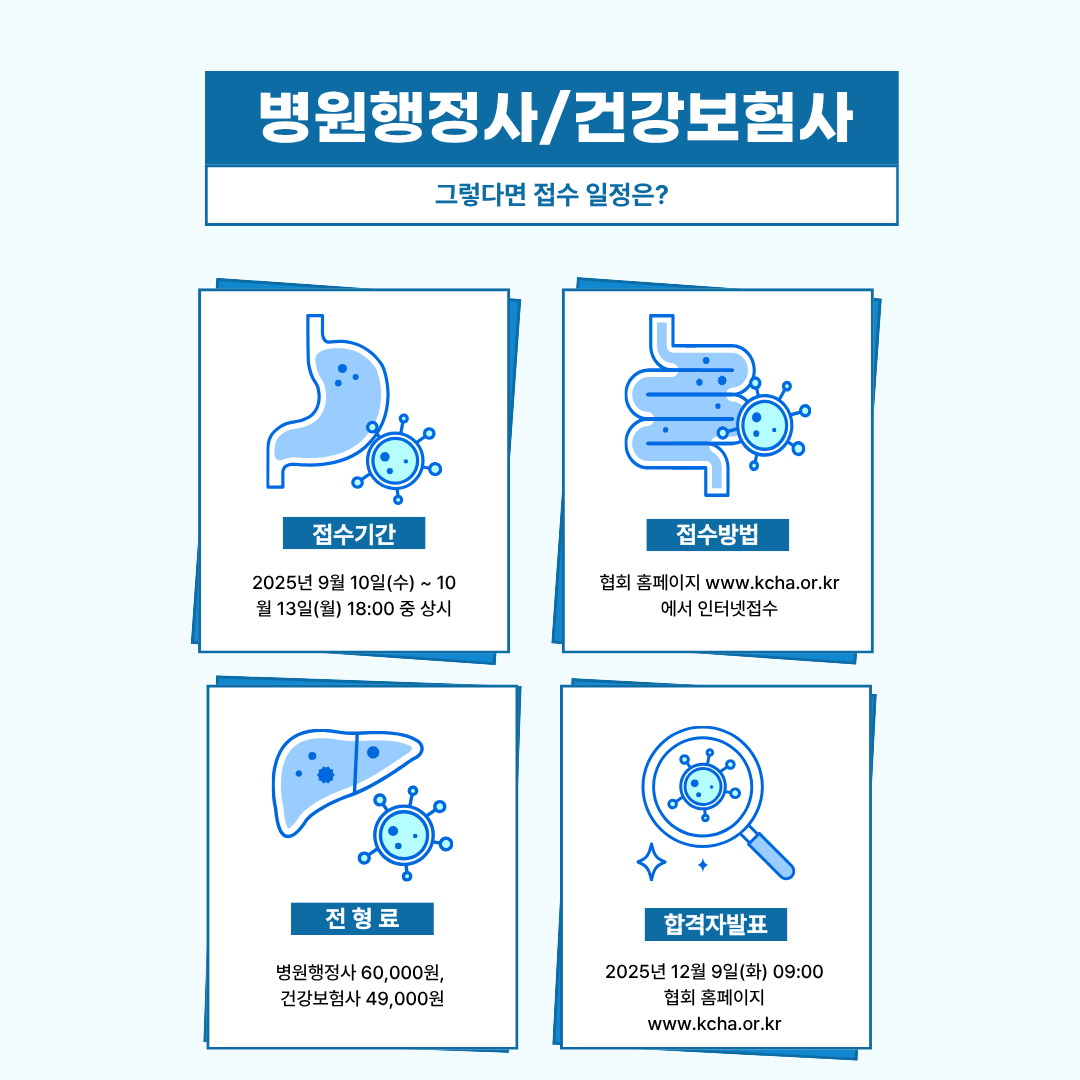 병원행정사/건강보험사

그렇다면 접수 일정은?

접수기간

2025년 9월 10일(수) ~ 10월 13일(월) 18:00 중 상시

접수방법

협회 홈페이지 www.kcha.or.kr 에서 인터넷접수

전 형 료

병원행정사 60,000원, 건강보험사 49,000원

합격자발표

2025년 12월 9일(화) 09:00 협회 홈페이지 www.kcha.or.kr