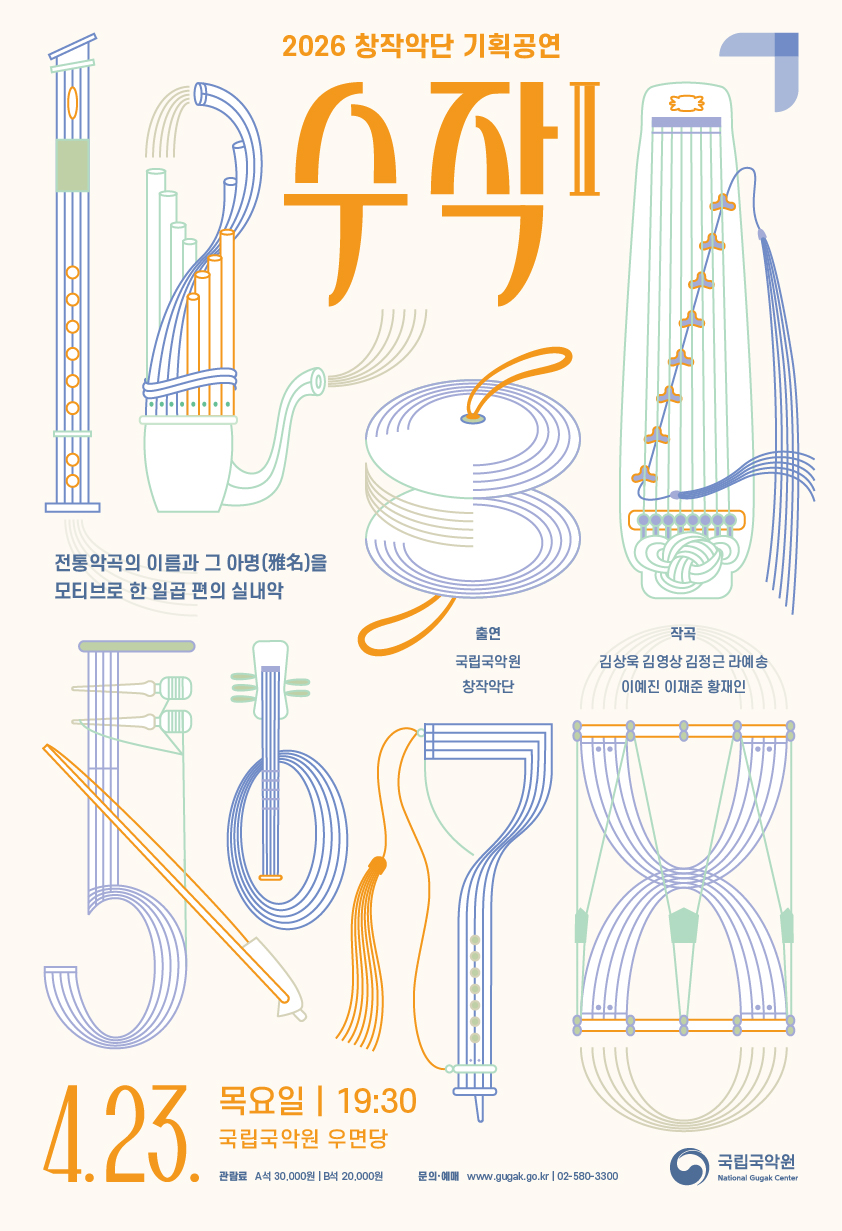 2026 창작악단 기획공연

수작Ⅱ

전통악곡의 이름과 그 아명(雅名)을
모티브로 한 일곱 편의 실내악

출연
국립국악원
창작악단

작곡
김상욱 김영상 김정근 라예송
이예진 이재준 황재인

4.23.

목요일 | 19:30
국립국악원 우면당

관람료 A석 30,000원 | B석 20,000원

문의·예매 www.gugak.go.kr | 02-580-3300

국립국악원
National Gugak Center